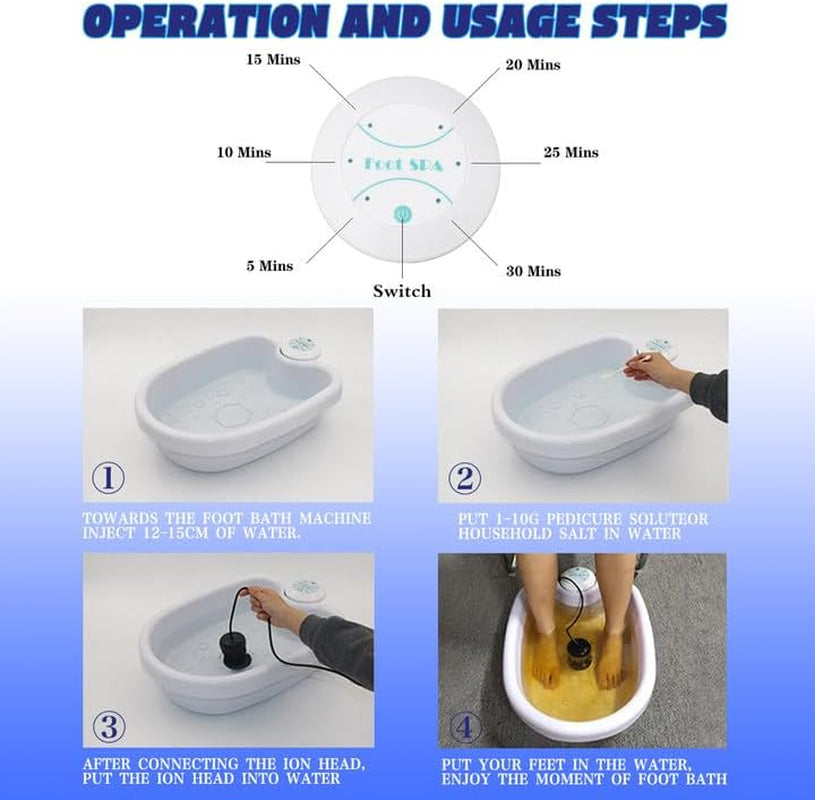 OPERATION AND USAGE STEPS

15 Mins

20 Mins

10 Mins

Foot SPA

25 Mins

5 Mins

30 Mins

Switch

①

TOWARDS THE FOOT BATH MACHINE INJECT 12-15CM OF WATER.

②

PUT 1-10G PEDICURE SOLUTEOR HOUSEHOLD SALT IN WATER

③

AFTER CONNECTING THE ION HEAD, PUT THE ION HEAD INTO WATER

④

PUT YOUR FEET IN THE WATER, ENJOY THE MOMENT OF FOOT BATH